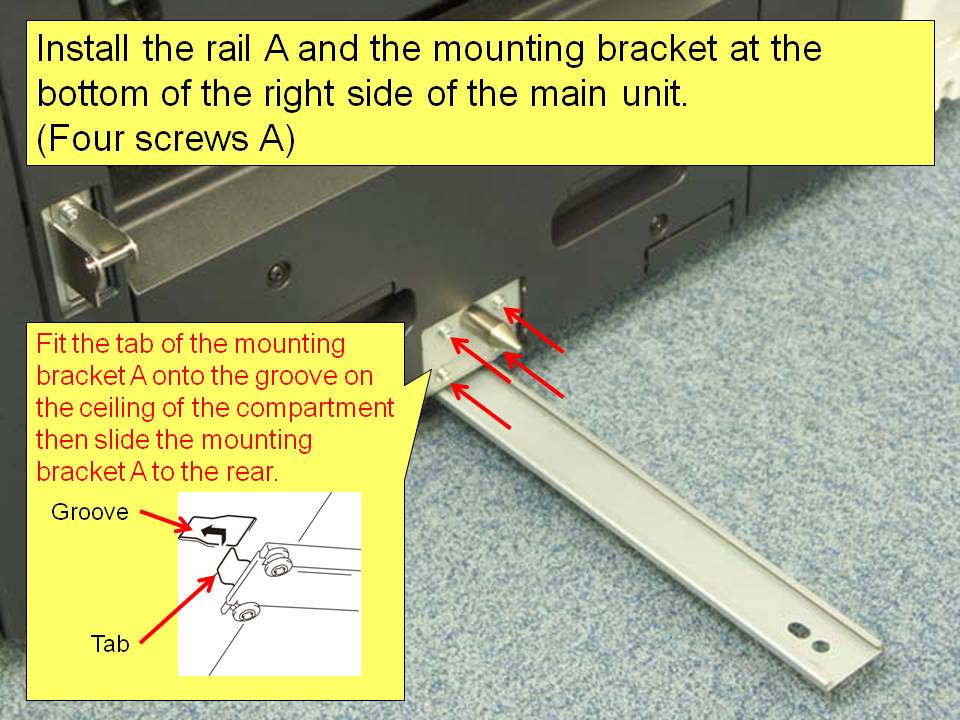 Install the rail A and the mounting bracket at the bottom of the right side of the main unit.
(Four screws A)

Fit the tab of the mounting bracket A onto the groove on the ceiling of the compartment then slide the mounting bracket A to the rear.

Groove

Tab